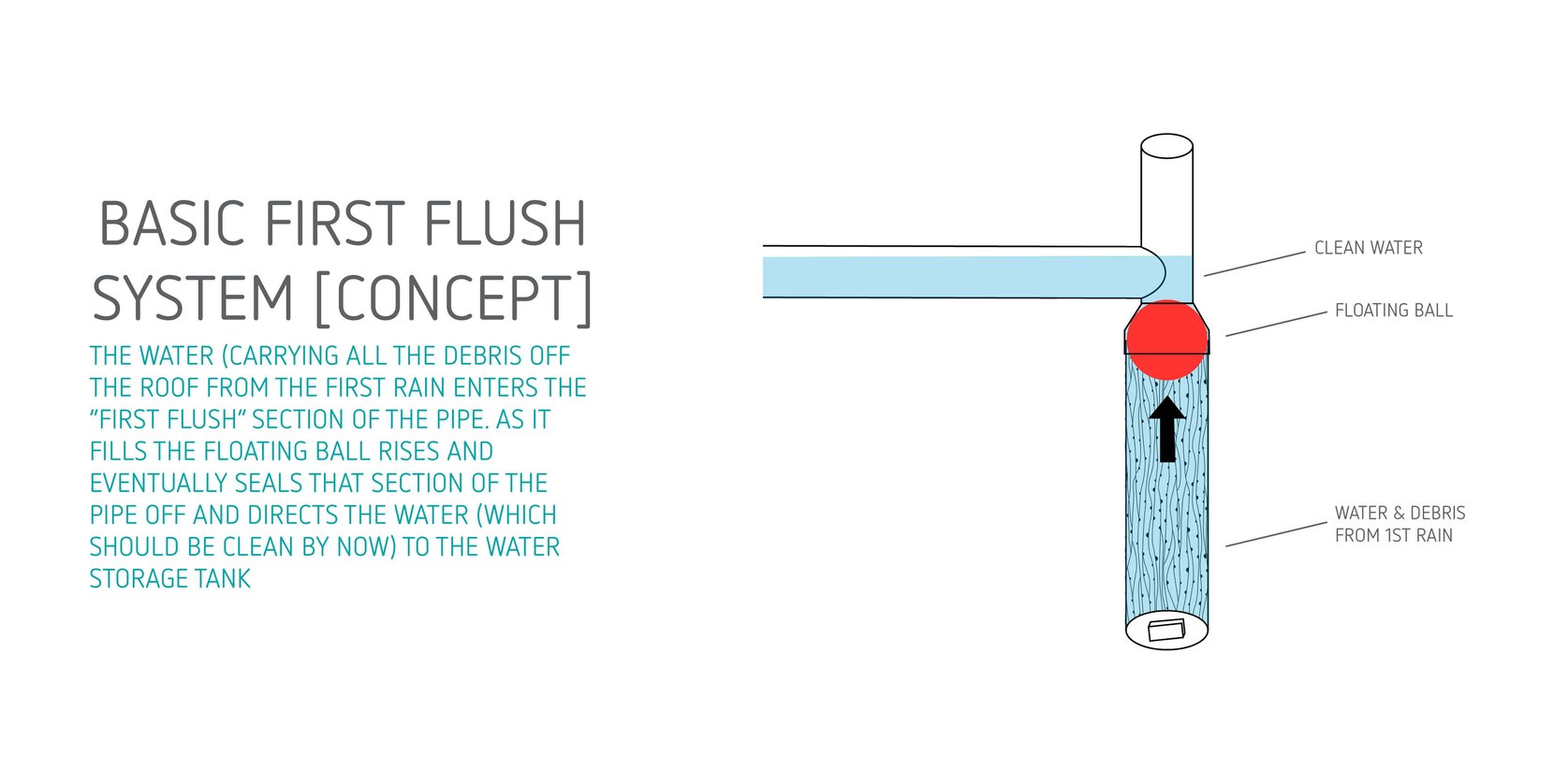 BASIC FIRST FLUSH SYSTEM [CONCEPT]

THE WATER (CARRYING ALL THE DEBRIS OFF THE ROOF FROM THE FIRST RAIN ENTERS THE “FIRST FLUSH“ SECTION OF THE PIPE. AS IT FILLS THE FLOATING BALL RISES AND EVENTUALLY SEALS THAT SECTION OF THE PIPE OFF AND DIRECTS THE WATER (WHICH SHOULD BE CLEAN BY NOW) TO THE WATER STORAGE TANK

CLEAN WATER

FLOATING BALL

WATER & DEBRIS FROM 1ST RAIN